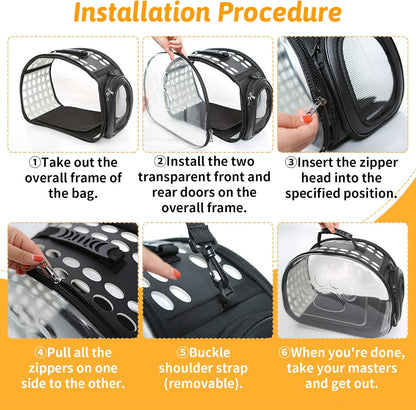 Installation Procedure

①Take out the overall frame of the bag.

②Install the two transparent front and rear doors on the overall frame.

③Insert the zipper head into the specified position.

④Pull all the zippers on one side to the other.

⑤Buckle shoulder strap (removable).

⑥When you're done, take your masters and get out.