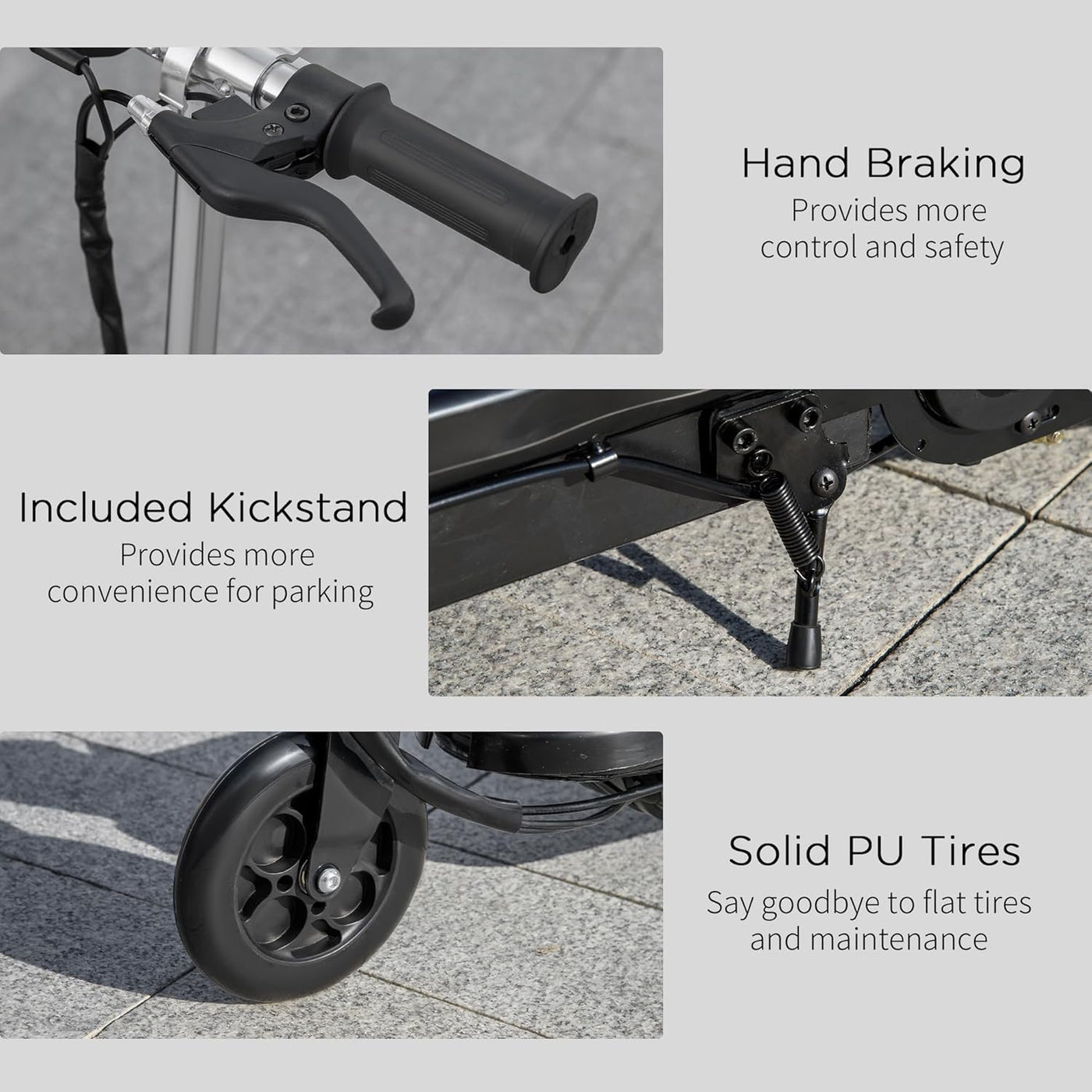 Hand Braking
Provides more control and safety

Included Kickstand
Provides more convenience for parking

Solid PU Tires
Say goodbye to flat tires and maintenance