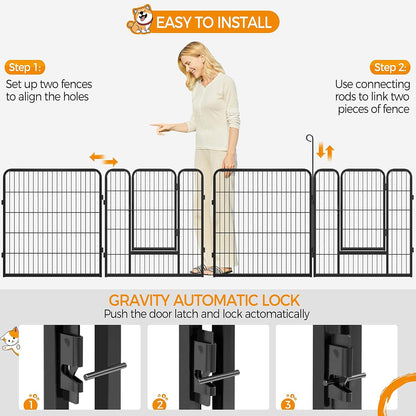 EASY TO INSTALL

Step 1:
Set up two fences to align the holes

Step 2:
Use connecting rods to link two pieces of fence

GRAVITY AUTOMATIC LOCK
Push the door latch and lock actomatically

1

2

3