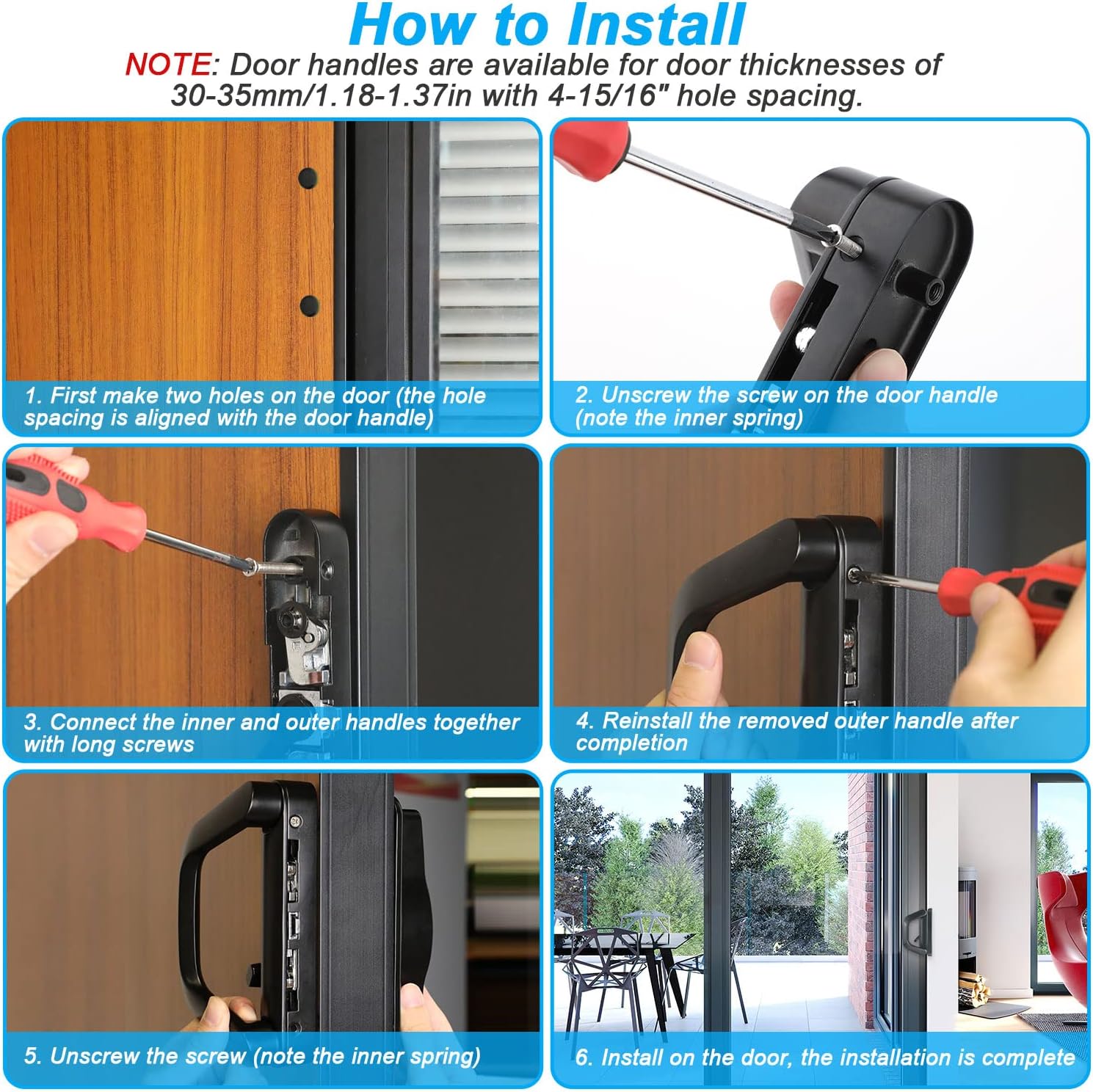 How to Install

NOTE: Door handles are available for door thicknesses of 30-35mm/1.18-1.37in with 4-15/16" hole spacing.

1. First make two holes on the door (the hole spacing is aligned with the door handle)

2. Unscrew the screw on the door handle (note the inner spring)

3. Connect the inner and outer handles together with long screws

4. Reinstall the removed outer handle after completion

5. Unscrew the screw (note the inner spring)

6. Install on the door, the installation is complete