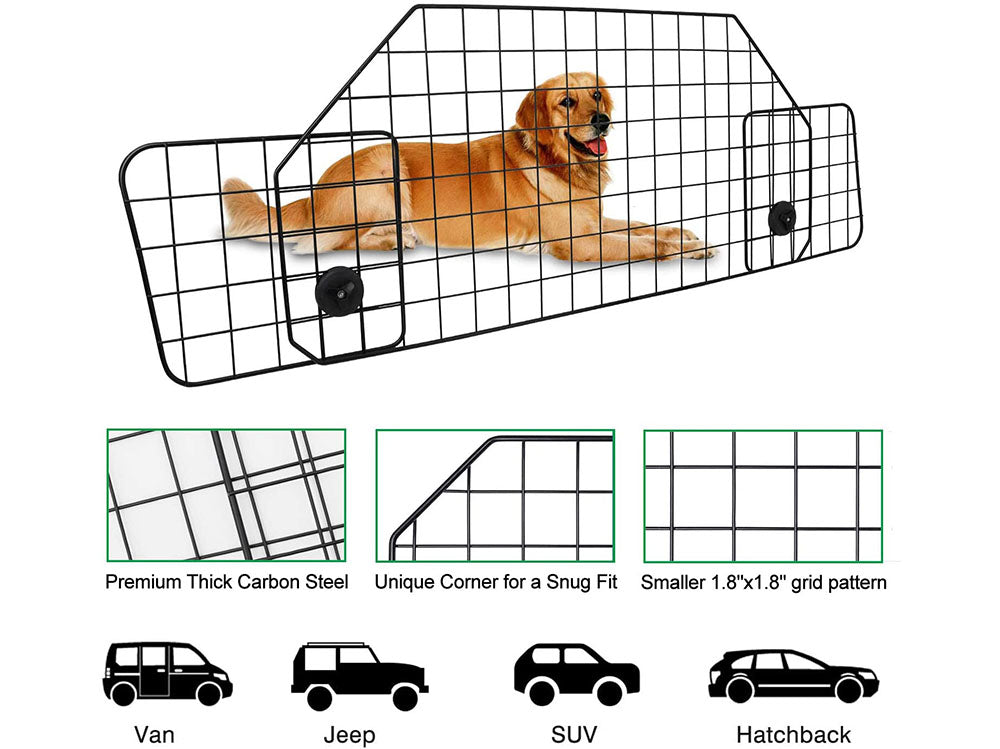 Premium Thick Carbon Steel

Unique Corner for a Snug Fit

Smaller 1.8"x1.8" grid pattern

Van

Jeep

SUV

Hatchback