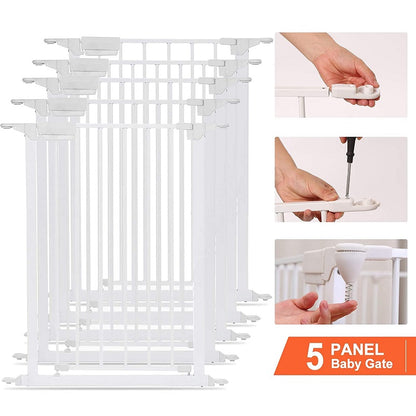 5 PANEL
Baby Gate