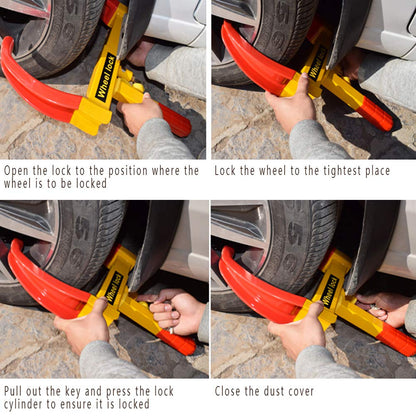 Wheel lock

Open the lock to the position where the wheel is to be locked

Wheel lock

Lock the wheel to the tightest place

Wheel lock

Pull out the key and press the lock cylinder to ensure it is locked

Wheel lock

Close the dust cover