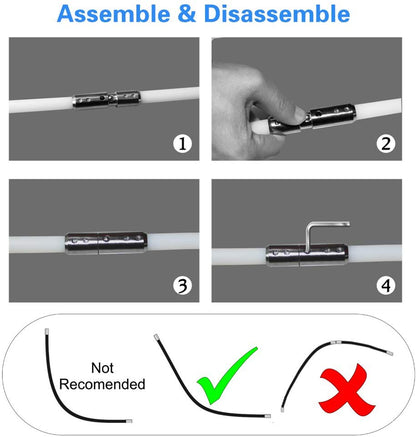 Assemble & Disassemble

1

2

3

4

Not Recomended