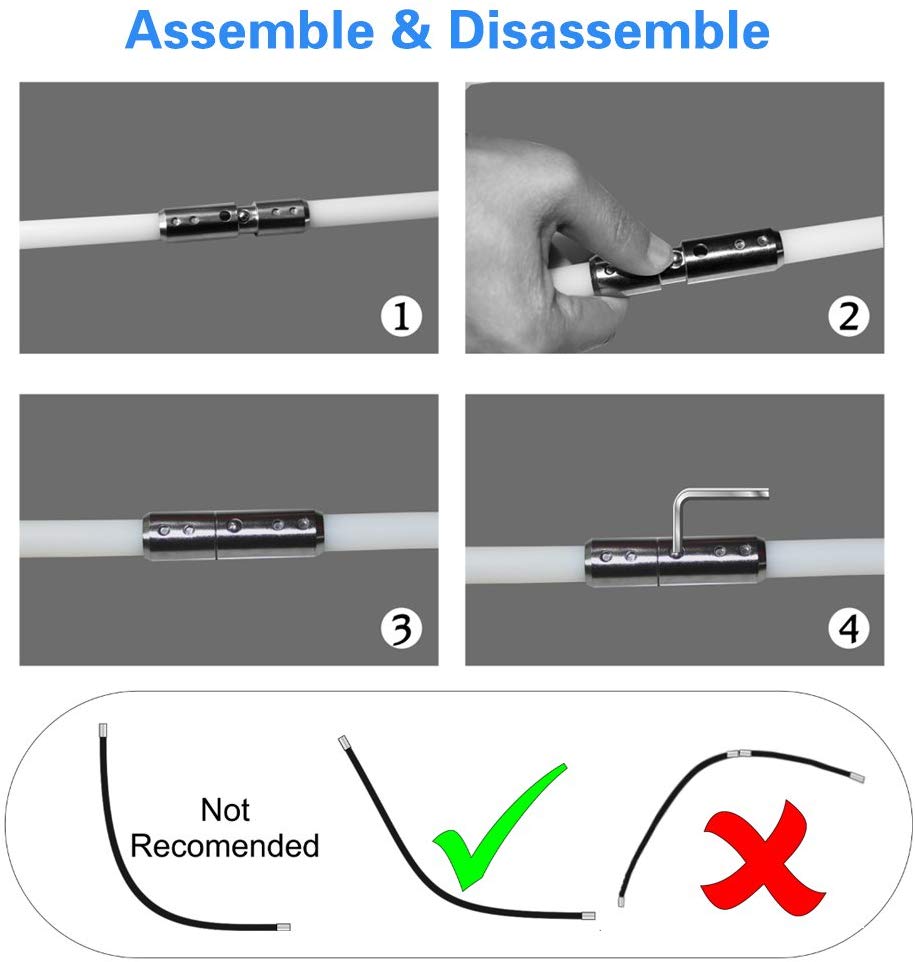 Assemble & Disassemble

1

2

3

4

Not Recomended