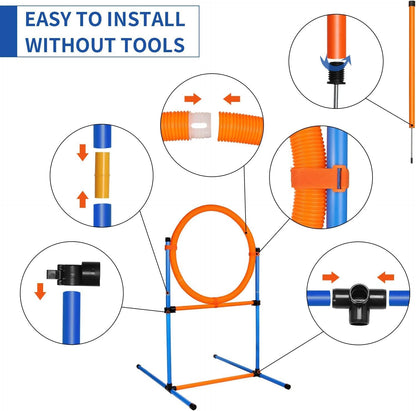 EASY TO INSTALL WITHOUT TOOLS