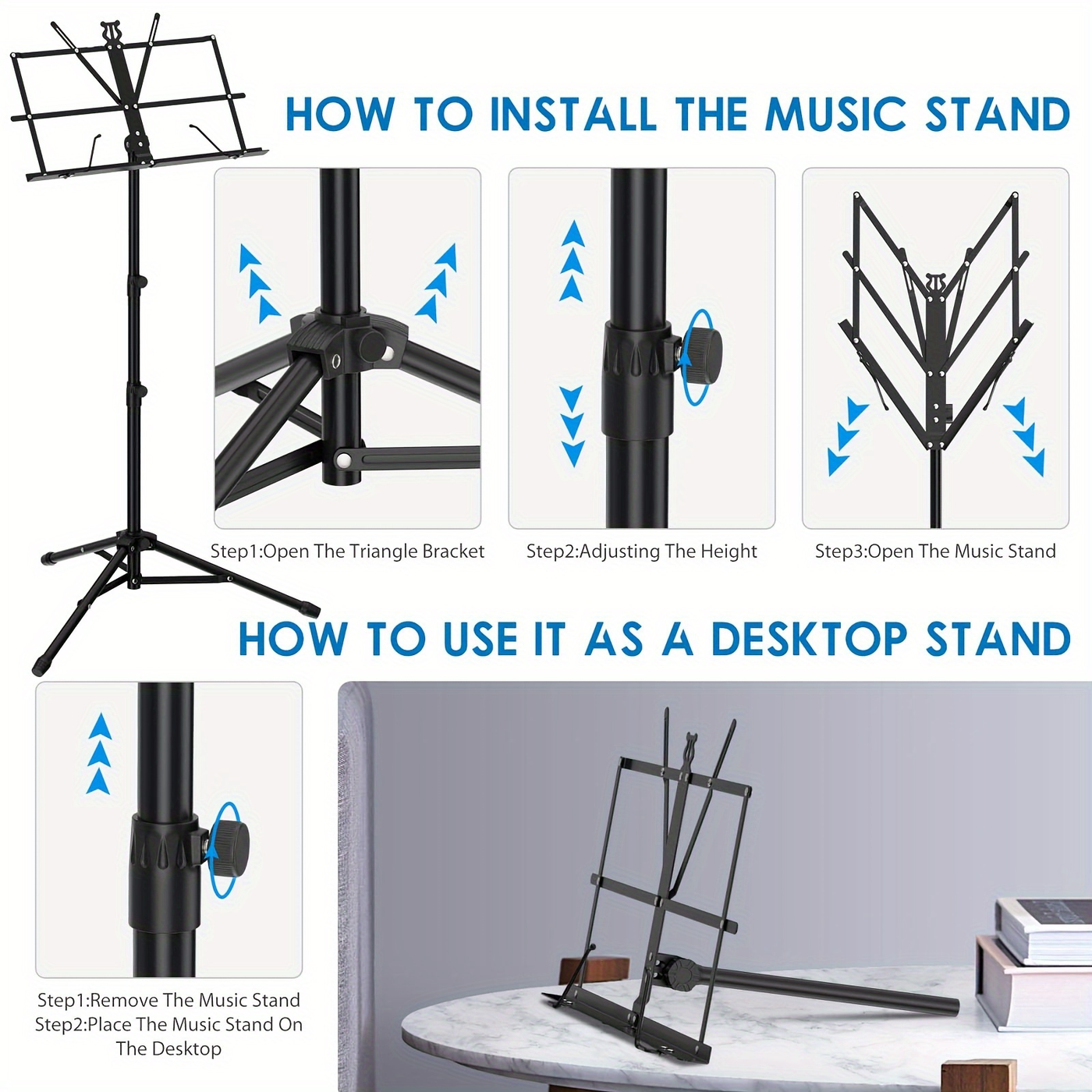 HOW TO INSTALL THE MUSIC STAND

Step1:Open The Triangle Bracket

Step2:Adjusting The Height

Step3:Open The Music Stand

HOW TO USE IT AS A DESKTOP STAND

Step1:Remove The Music Stand
Step2:Place The Music Stand On The Desktop