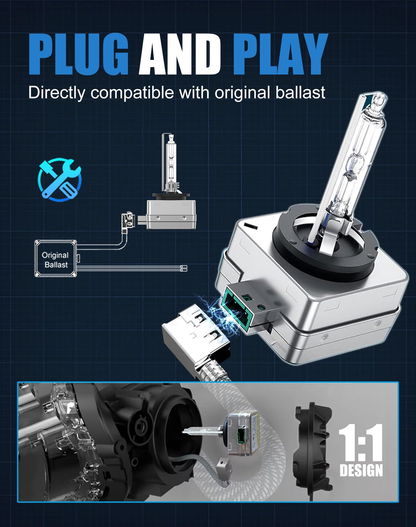 PLUG AND PLAY
Directly compatible with original ballast

Original Ballast

1:1
DESIGN