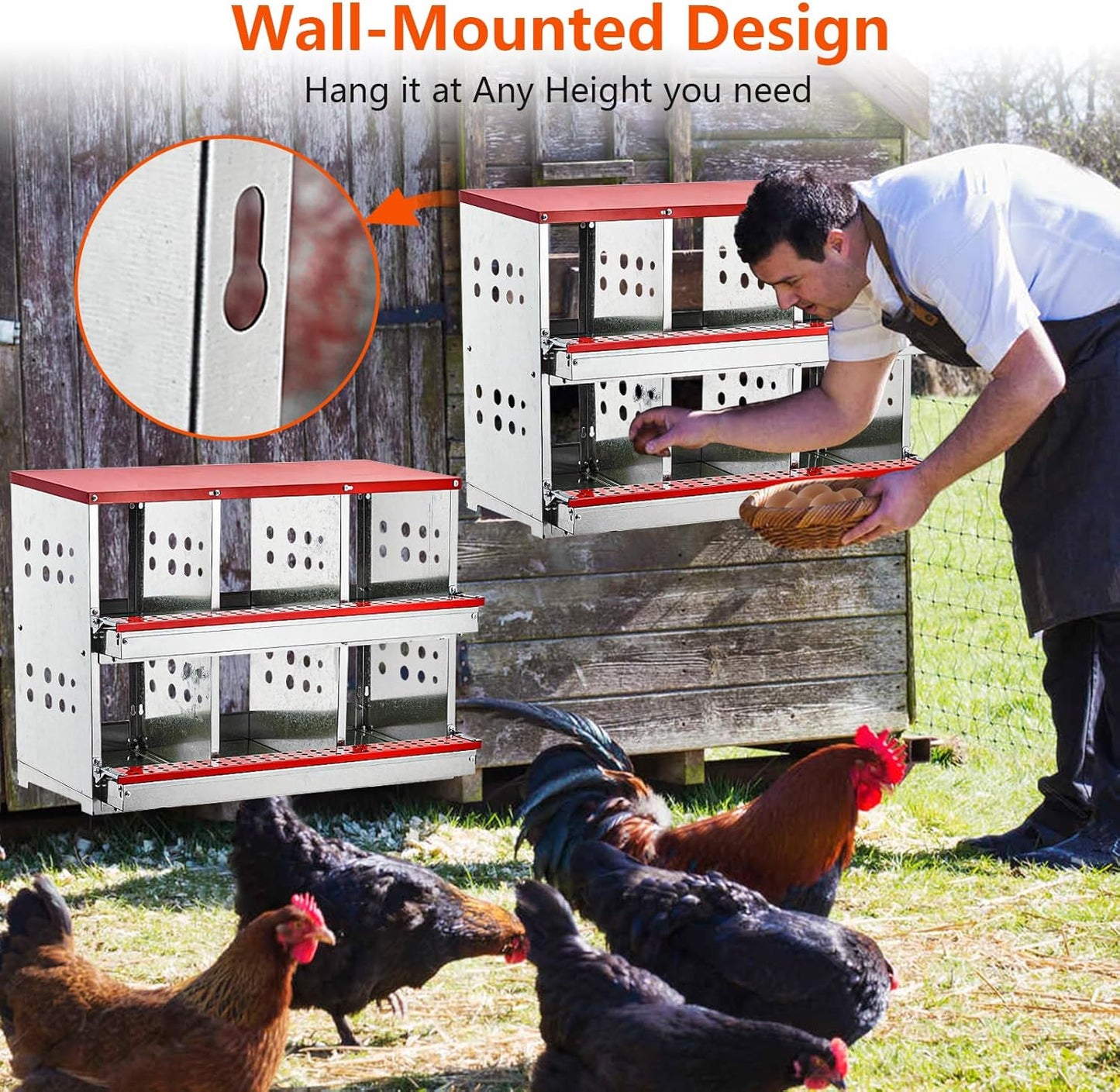 Wall-Mounted Design
Hang it at Any Height you need