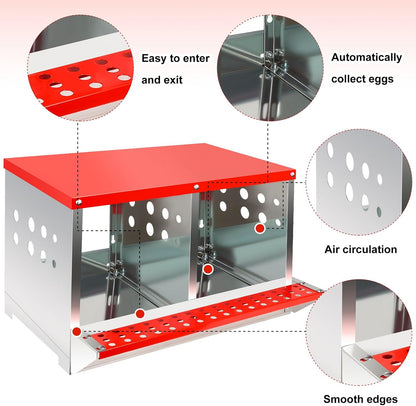 Easy to enter and exit

Automatically collect eggs

Air circulation

Smooth edges