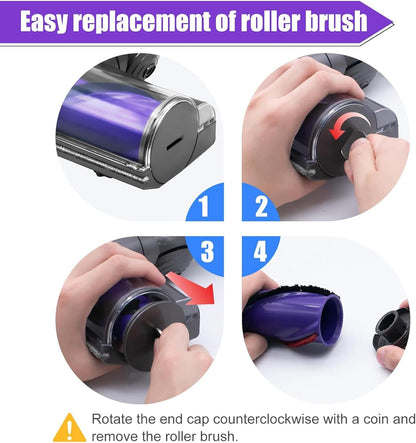 Easy replacement of roller brush

1

2

3

4

Rotate the end cap counterclockwise with a coin and remove the roller brush.