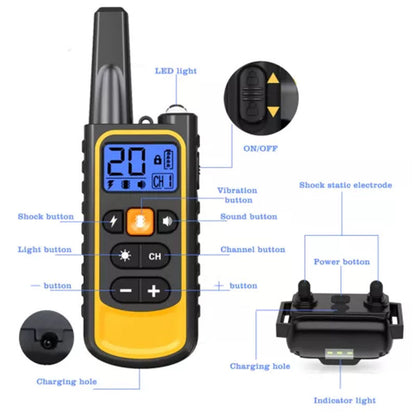 LED light

ON/OFF

20
CH 1

Vibration button

Shock static electrode

Shock button

Sound button

Light button

CH

Channel button

Power botton

— button

+ button

Charging hole

Charging hole

Indicator light