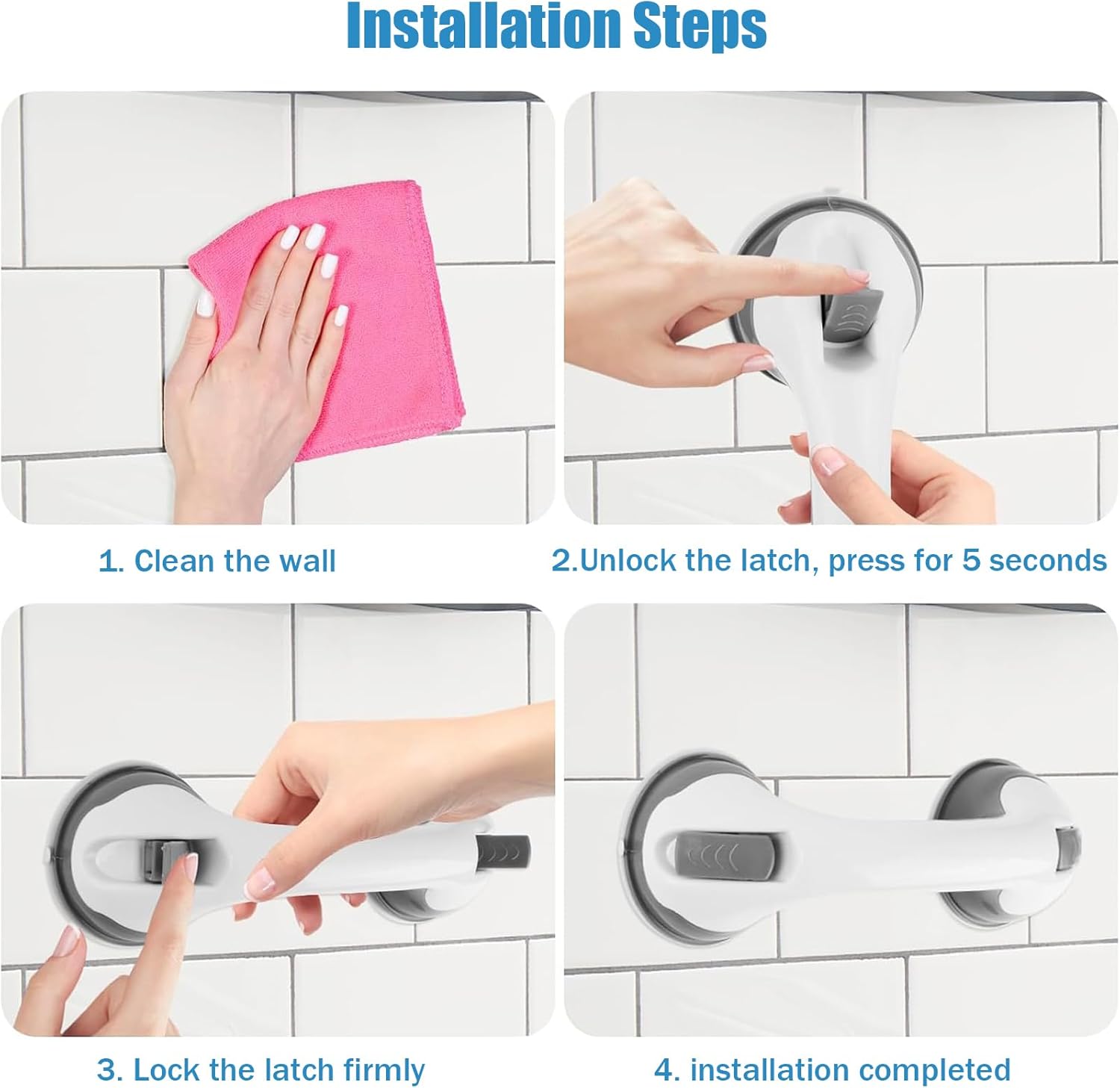 Installation Steps

1. Clean the wall

2.Unlock the latch, press for 5 seconds

3. Lock the latch firmly

4. installation completed