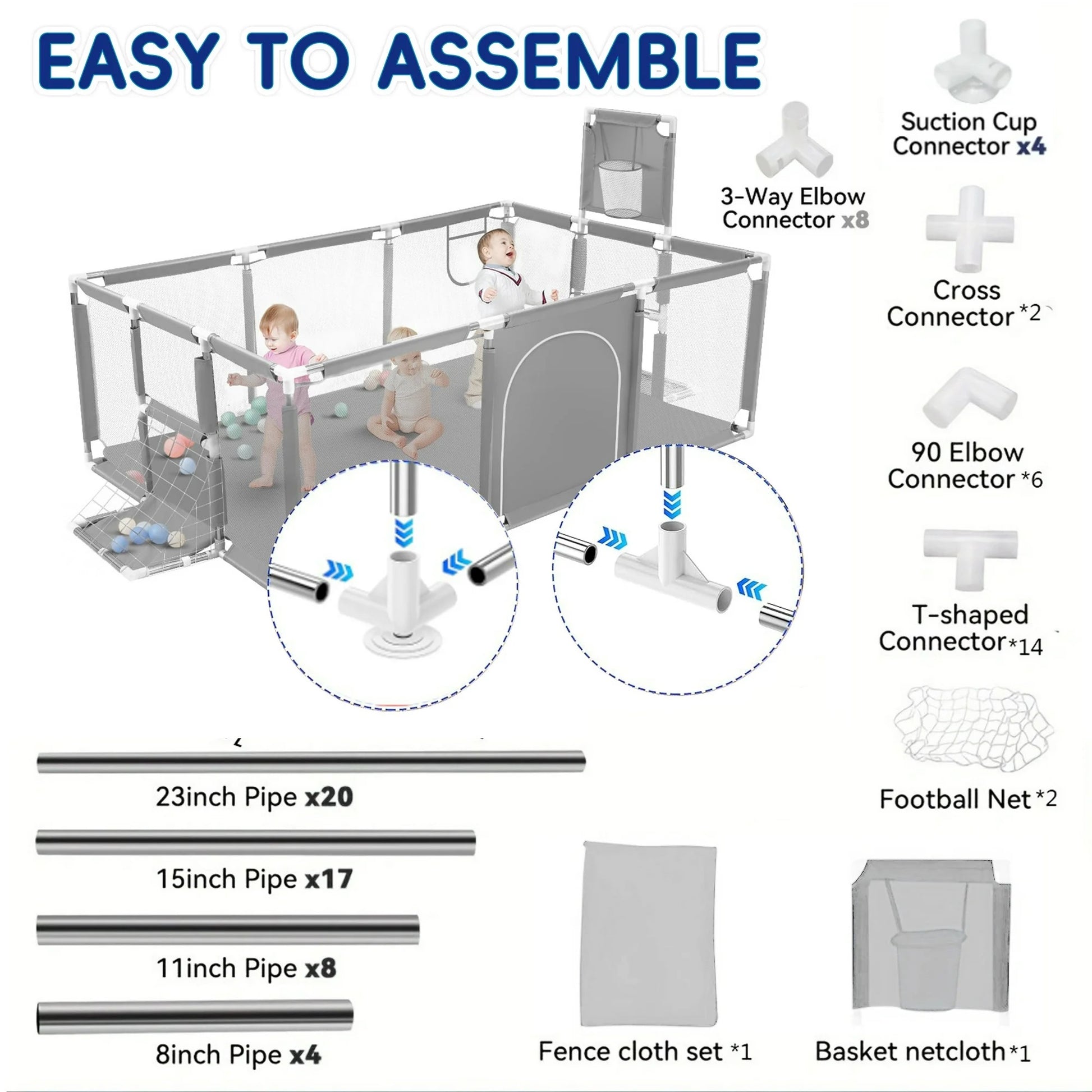 EASY TO ASSEMBLE

3-Way Elbow Connector x8

Suction Cup Connector x4

Cross Connector *2

90 Elbow Connector *6

T-shaped Connector *14

Football Net *2

23inch Pipe x20

15inch Pipe x17

11inch Pipe x8

8inch Pipe x4

Fence cloth set *1

Basket netcloth *1