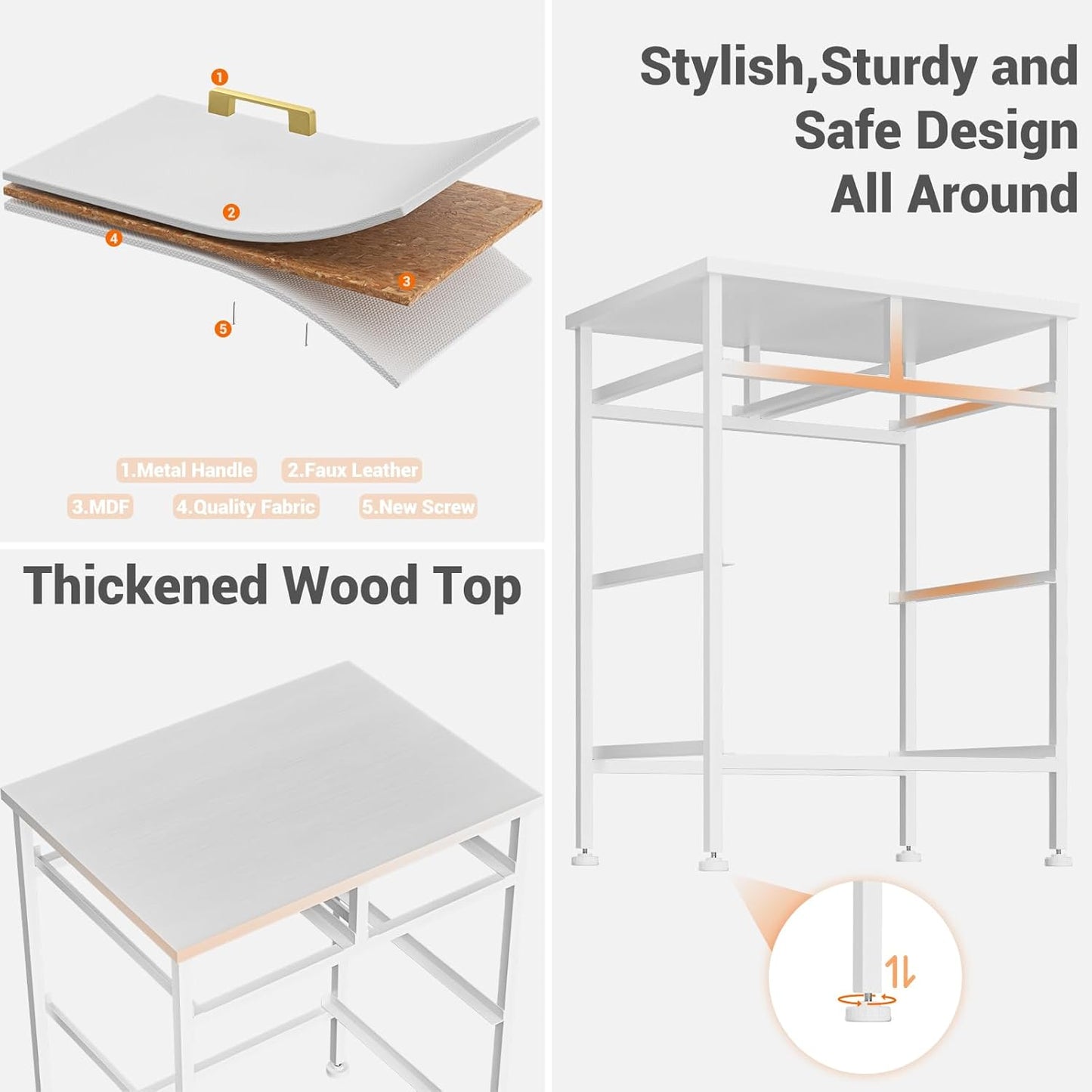 1
2
4
3
5

1.Metal Handle 2.Faux Leather
3.MDF 4.Quality Fabric 5.New Screw

Thickened Wood Top

Stylish,Sturdy and Safe Design All Around