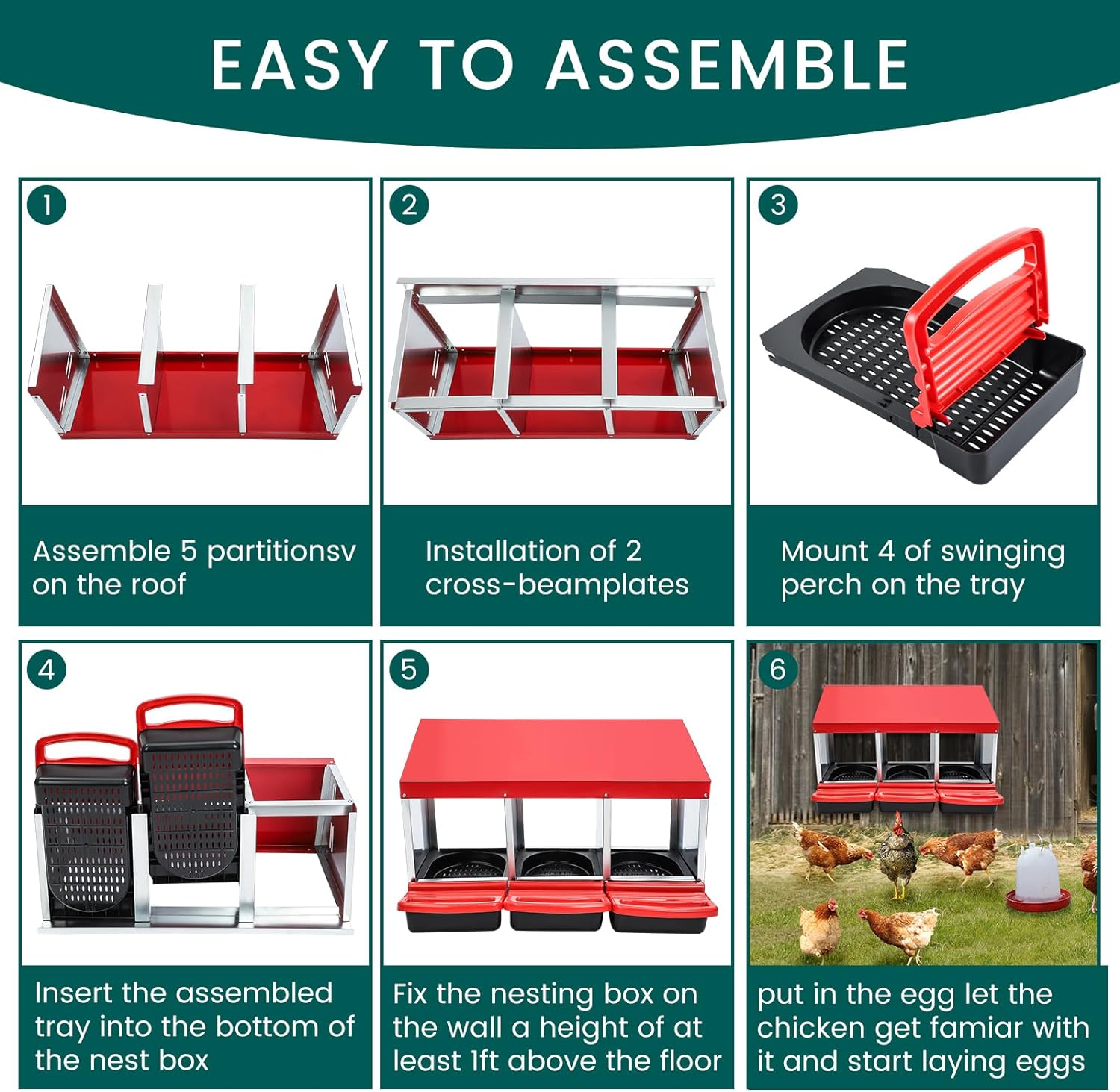 EASY TO ASSEMBLE

1

Assemble 5 partitionsv on the roof

2

Installation of 2 cross-beamplates

3

Mount 4 of swinging perch on the tray

4

Insert the assembled tray into the bottom of the nest box

5

Fix the nesting box on the wall a height of at least 1ft above the floor

6

put in the egg let the chicken get famiar with it and start laying eggs