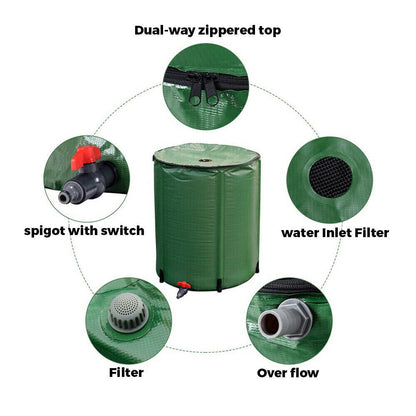 Dual-way zippered top

spigot with switch

water Inlet Filter

Filter

Over flow