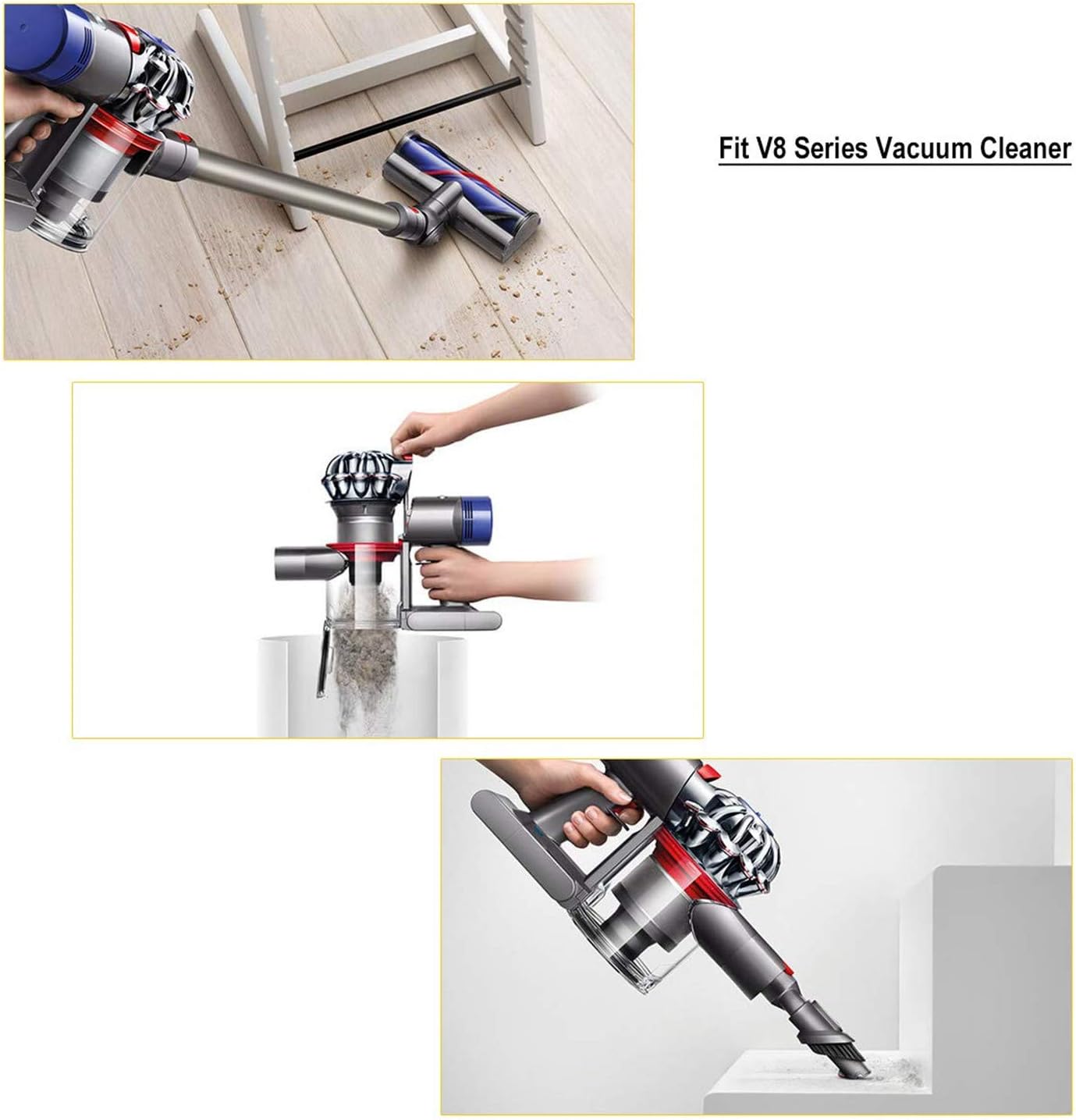 Fit V8 Series Vacuum Cleaner