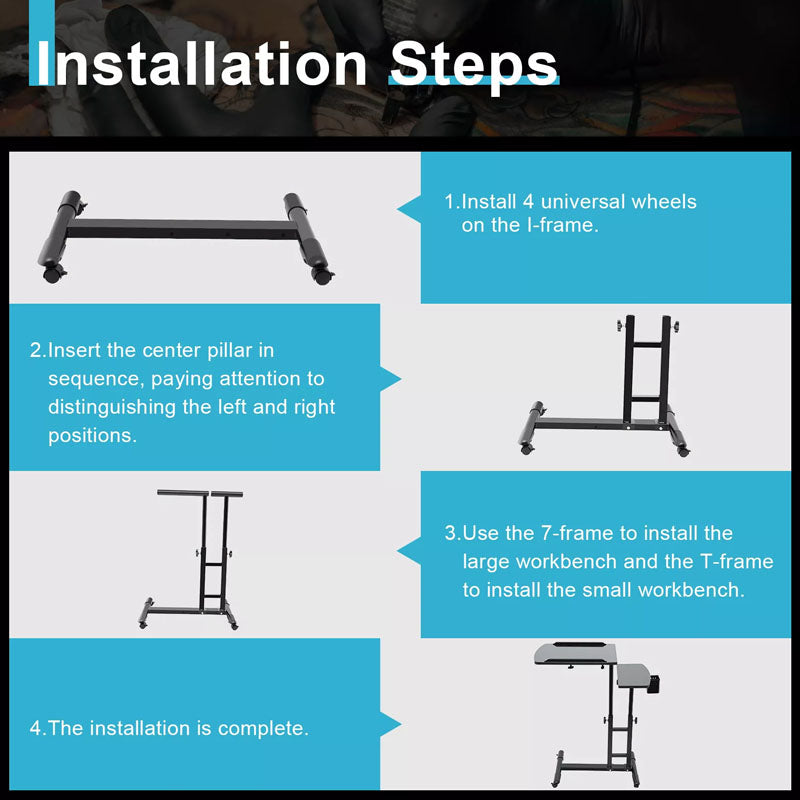 Installation Steps

1.Install 4 universal wheels on the I-frame.

2.Insert the center pillar in sequence, paying attention to distinguishing the left and right positions.

3.Use the 7-frame to install the large workbench and the T-frame to install the small workbench.

4.The installation is complete.