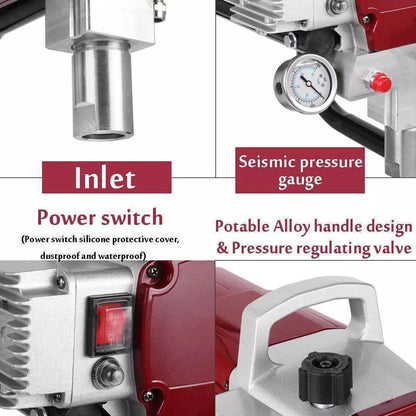 Inlet

Seismic pressure gauge

Power switch

(Power switch silicone protective cover, dustproof and waterproof)

Potable Alloy handle design & Pressure regulating valve