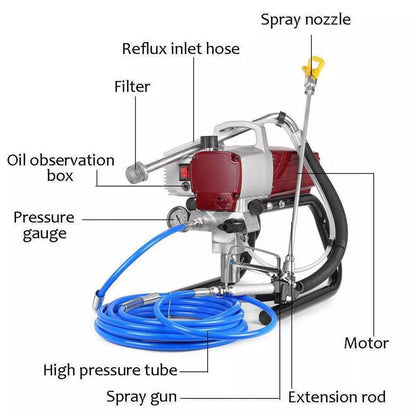 Spray nozzle
Reflux inlet hose
Filter
Oil observation box
Pressure gauge
Motor
High pressure tube
Spray gun
Extension rod