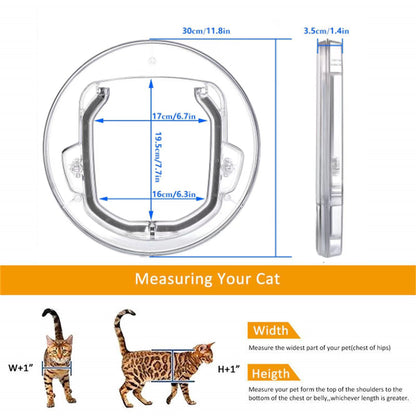 30cm/11.8in

3.5cm/1.4in

17cm/6.7in

19.5cm/7.7in

16cm/6.3in

Measuring Your Cat

W+1"

H+1"

Width

Measure the widest part of your pet(chest of hips)

Heigth

Measure your pet form the top of the shoulders to the bottom of the chest or belly,,whichever length is greater.