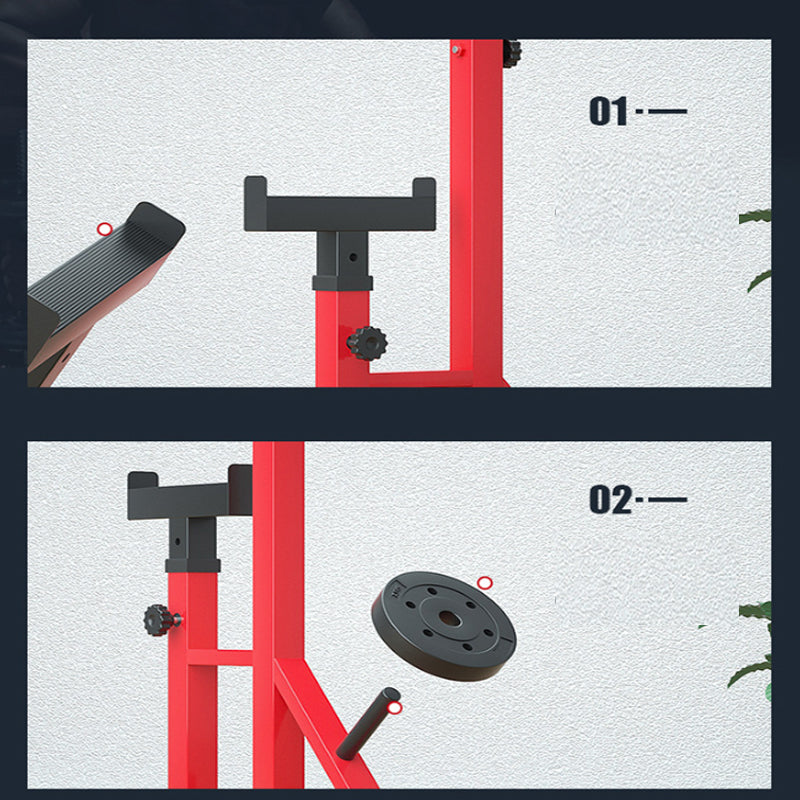 01

02