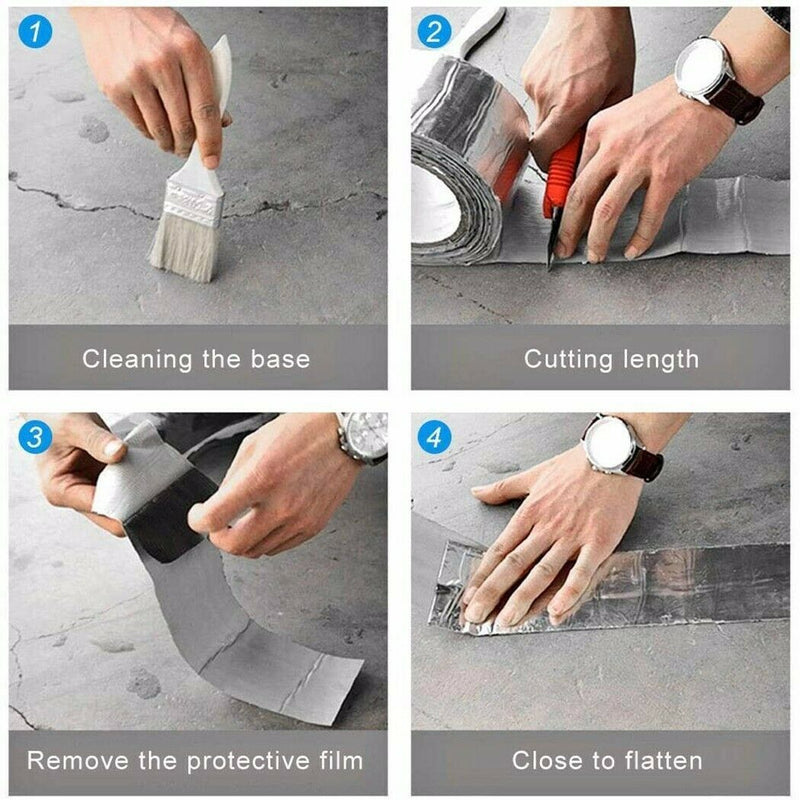 1
Cleaning the base

2
Cutting length

3
Remove the protective film

4
Close to flatten