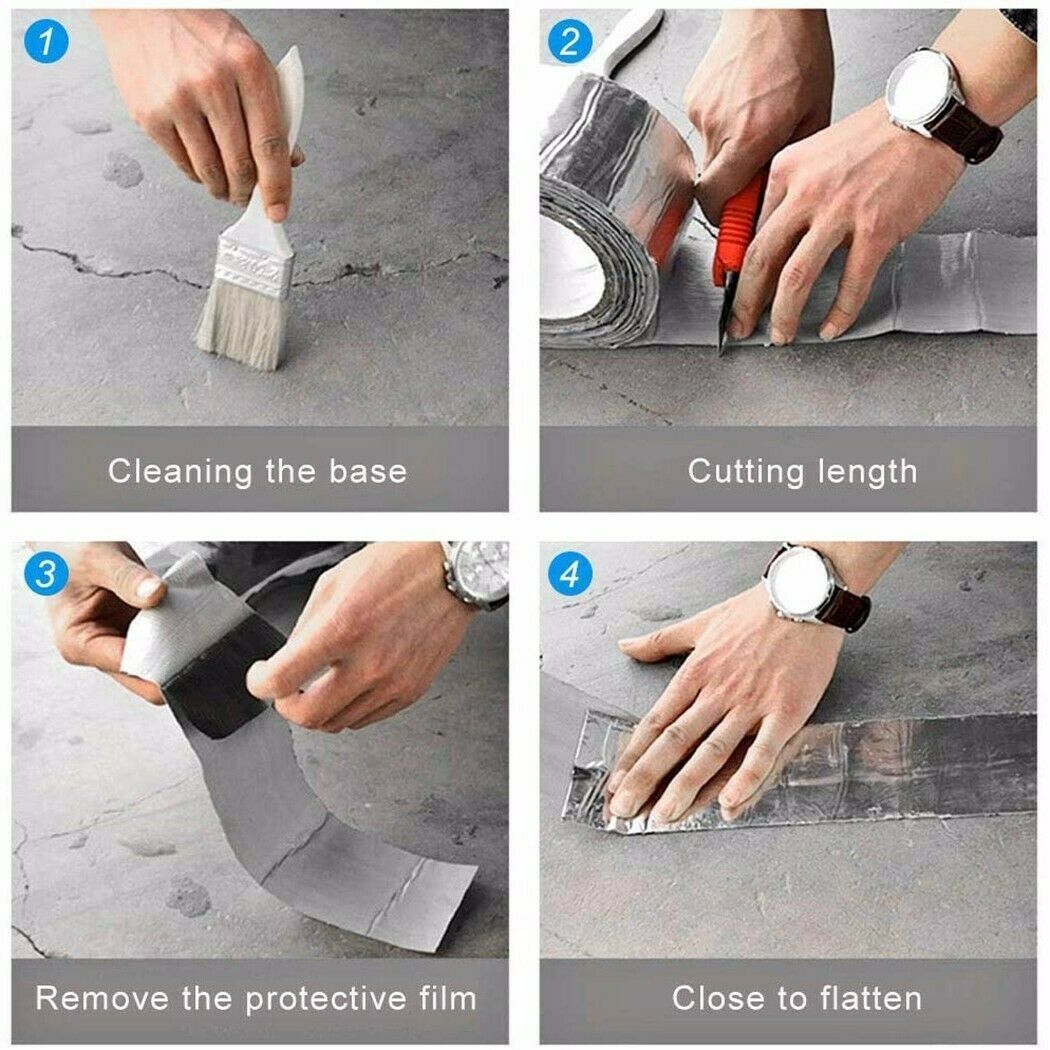 1
Cleaning the base

2
Cutting length

3
Remove the protective film

4
Close to flatten