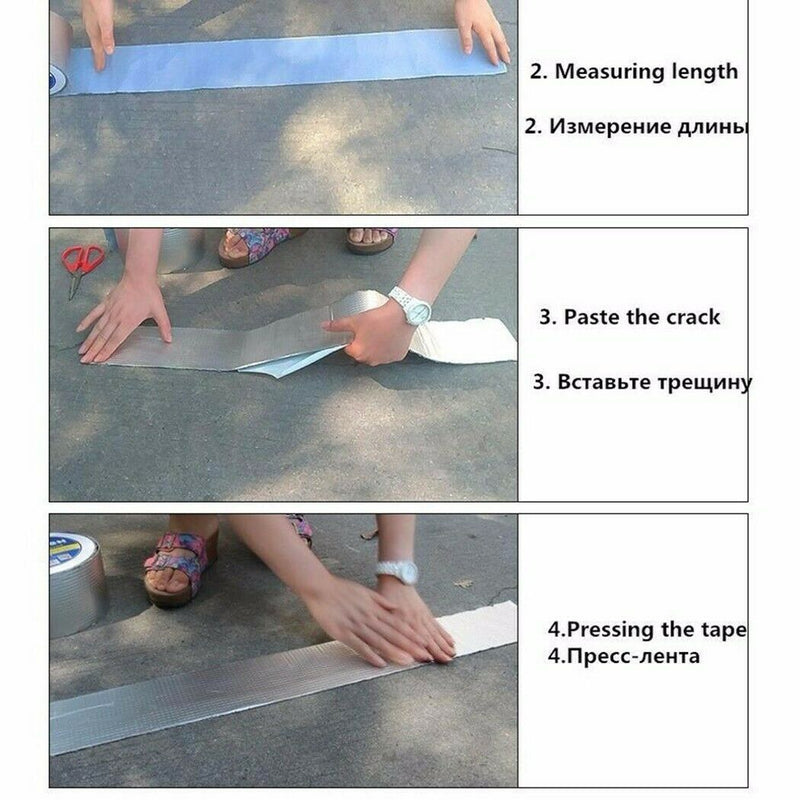 2. Measuring length

2. Измерение длины

3. Paste the crack

3. Вставьте трещину

4.Pressing the tape
4.Пресс-лента