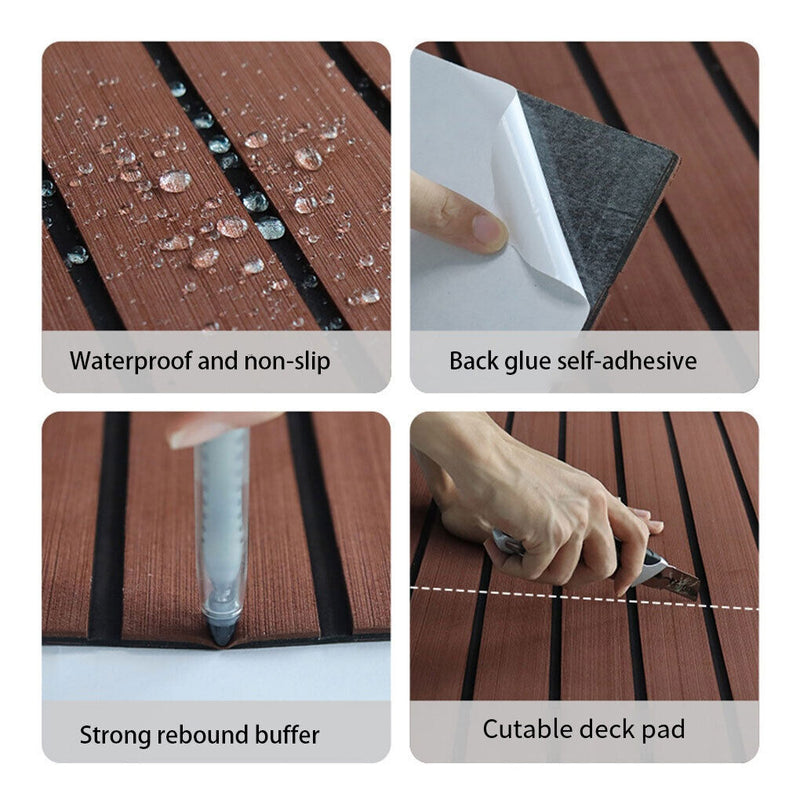 Waterproof and non-slip

Back glue self-adhesive

Strong rebound buffer

Cutable deck pad