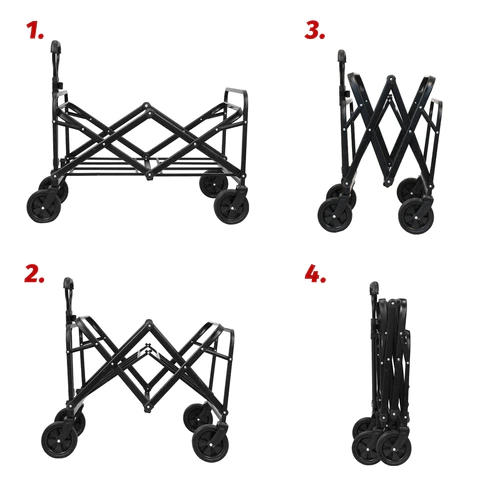 1.

3.

2.

4.