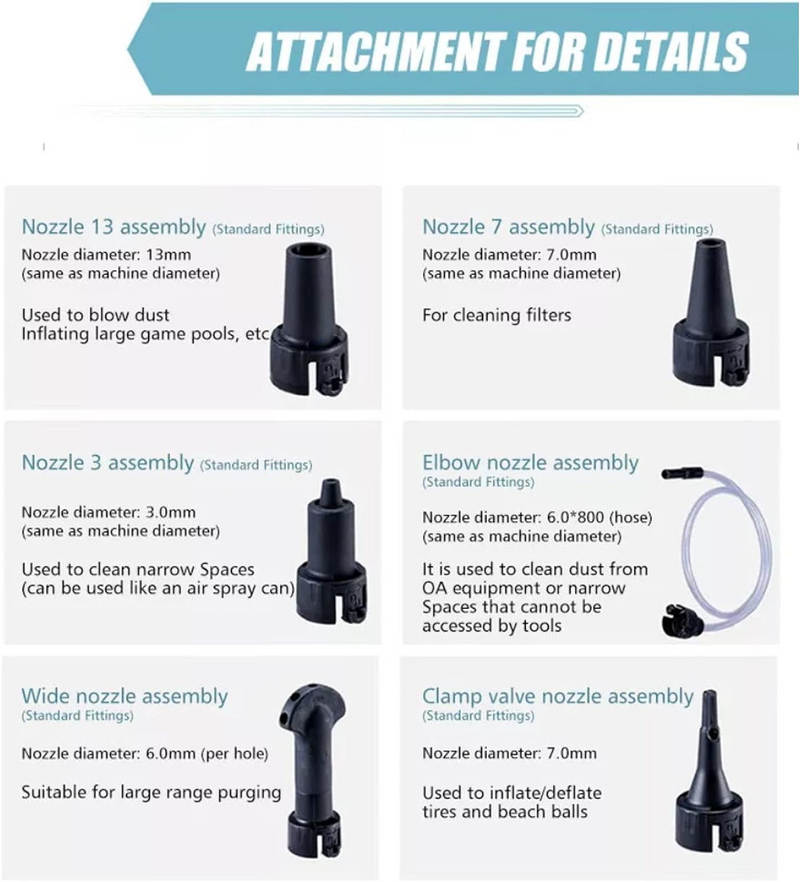 ATTACHMENT FOR DETAILS

Nozzle 13 assembly (Standard Fittings)
Nozzle diameter: 13mm
(same as machine diameter)

Used to blow dust
Inflating large game pools, etc

Nozzle 7 assembly (Standard Fittings)
Nozzle diameter: 7.0mm
(same as machine diameter)

For cleaning filters

Nozzle 3 assembly (Standard Fittings)

Nozzle diameter: 3.0mm
(same as machine diameter)

Used to clean narrow Spaces
(can be used like an air spray can)

Elbow nozzle assembly
(Standard Fittings)

Nozzle diameter: 6.0*800 (hose)
(same as machine diameter)

It is used to clean dust from OA equipment or narrow Spaces that cannot be accessed by tools

Wide nozzle assembly
(Standard Fittings)

Nozzle diameter: 6.0mm (per hole)

Suitable for large range purging

Clamp valve nozzle assembly
(Standard Fittings)

Nozzle diameter: 7.0mm

Used to inflate/deflate
tires and beach balls