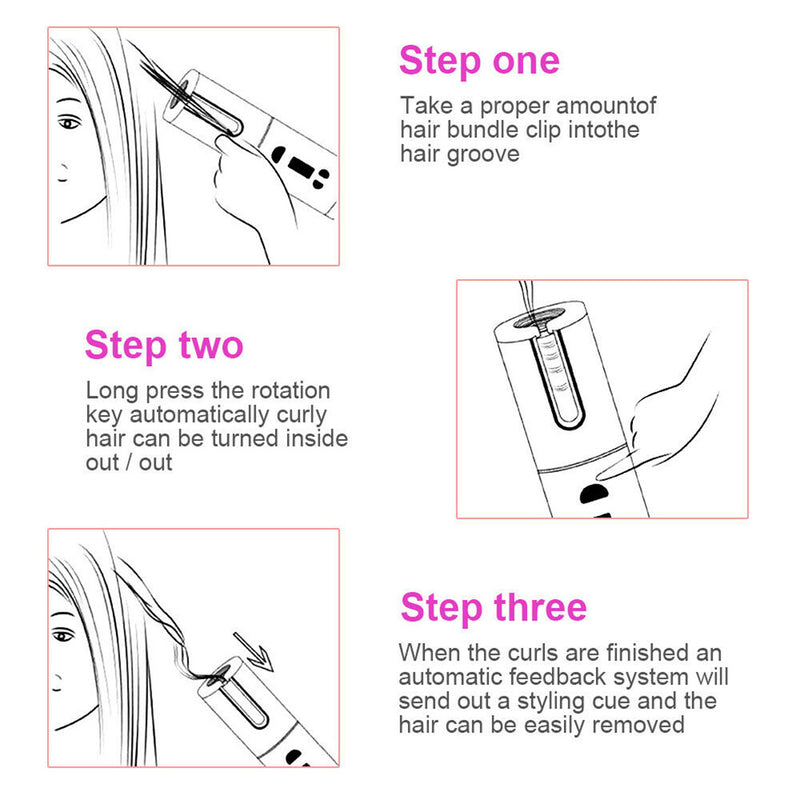 Step one

Take a proper amountof hair bundle clip intothe hair groove

Step two

Long press the rotation key automatically curly hair can be turned inside out / out

Step three

When the curls are finished an automatic feedback system will send out a styling cue and the hair can be easily removed