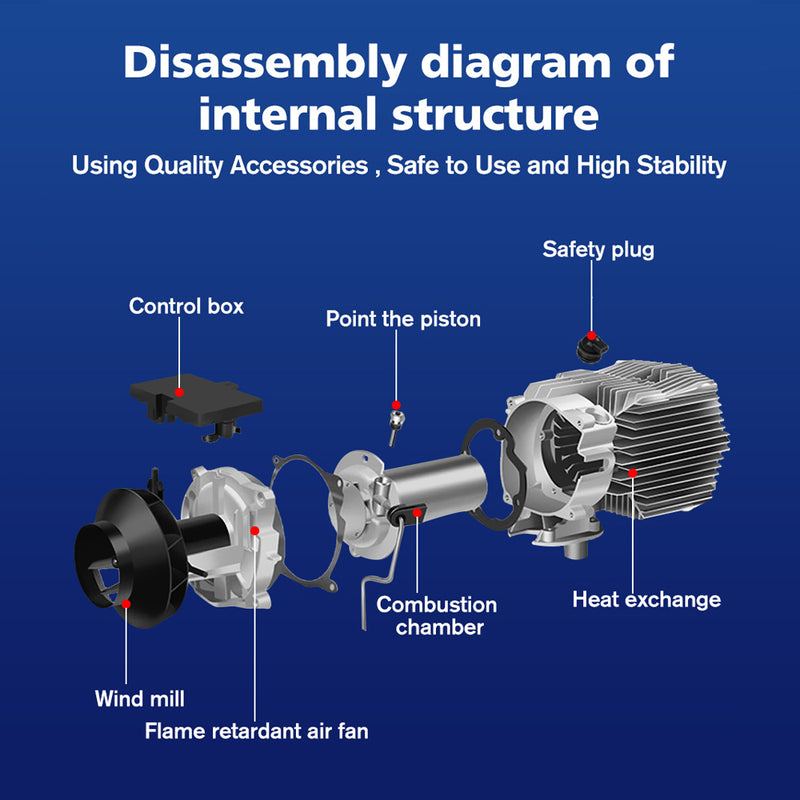 Disassembly diagram of internal structure

Using Quality Accessories , Safe to Use and High Stability

Safety plug

Control box

Point the piston

Combustion chamber

Heat exchange

Wind mill

Flame retardant air fan