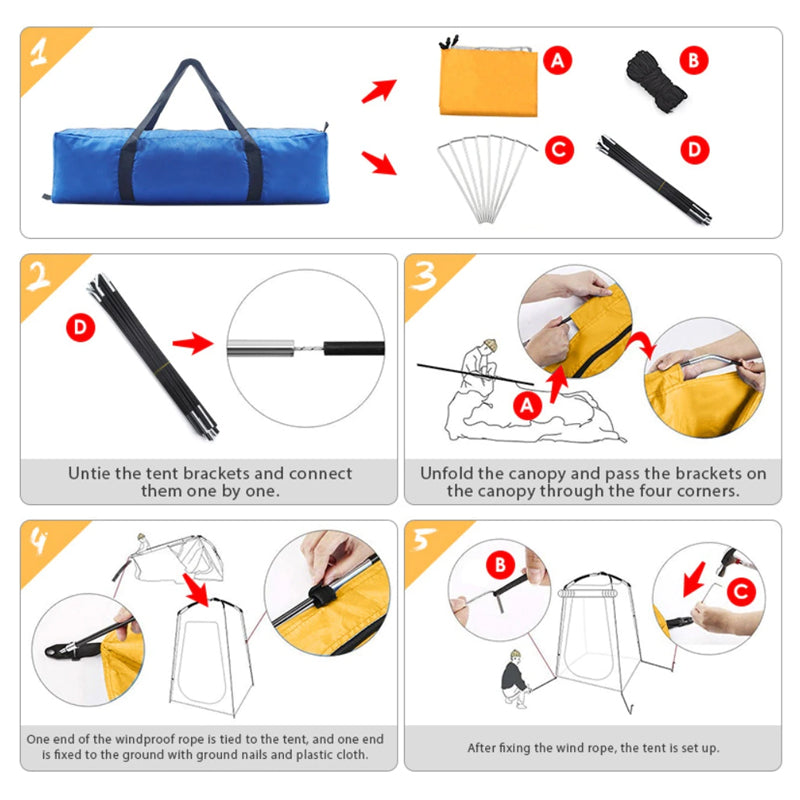 1

A

B

C

D

2

D

Untie the tent brackets and connect them one by one.

3

A

Unfold the canopy and pass the brackets on the canopy through the four corners.

4

One end of the windproof rope is tied to the tent, and one end is fixed to the ground with ground nails and plastic cloth.

5

B

C

After fixing the wind rope, the tent is set up.