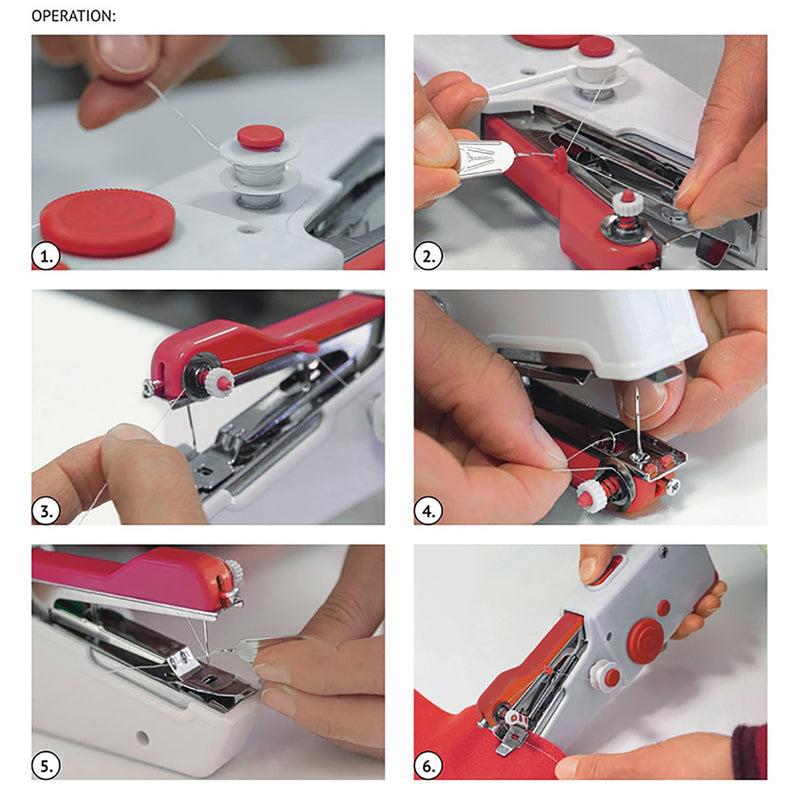 OPERATION:

1.

2.

3.

4.

5.

6.