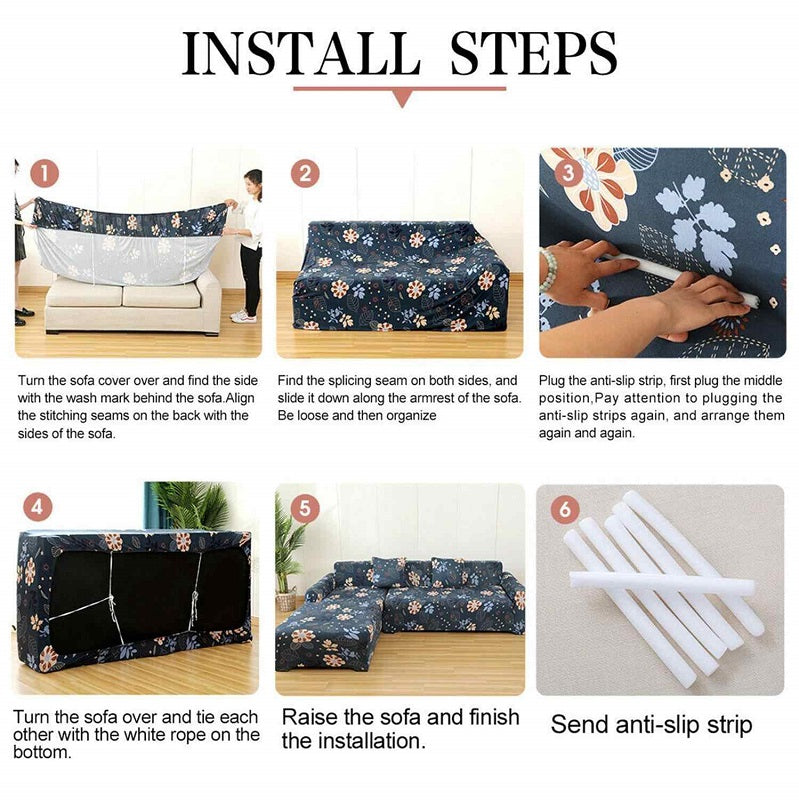 INSTALL STEPS

1

Turn the sofa cover over and find the side with the wash mark behind the sofa.Align the stitching seams on the back with the sides of the sofa.

2

Find the splicing seam on both sides, and slide it down along the armrest of the sofa. Be loose and then organize

3

Plug the anti-slip strip, first plug the middle position,Pay attention to plugging the anti-slip strips again, and arrange them again and again.

4

Turn the sofa over and tie each other with the white rope on the bottom.

5

Raise the sofa and finish the installation.

6

Send anti-slip strip