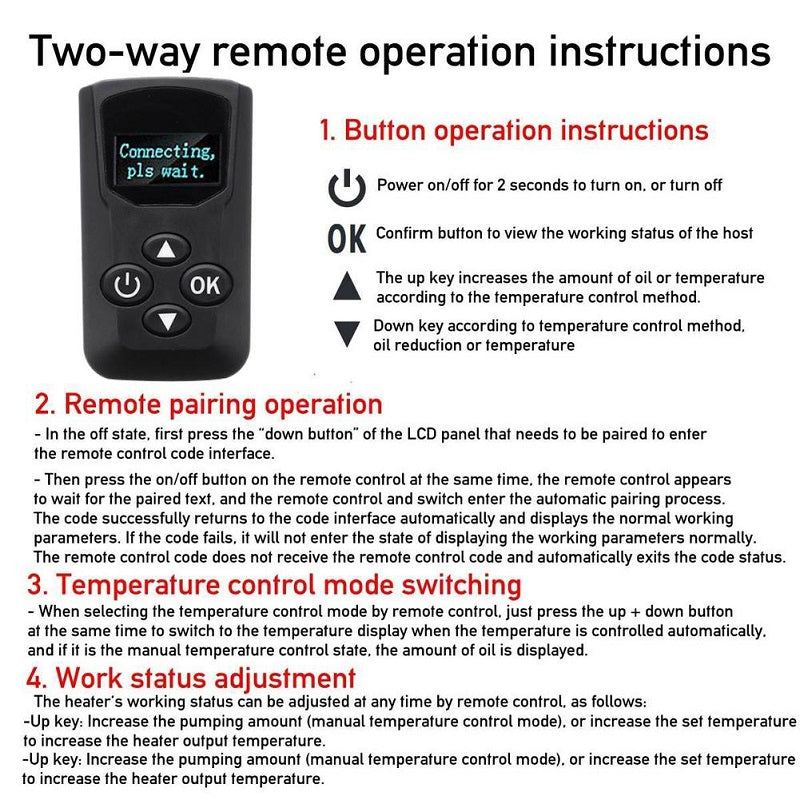 Two-way remote operation instructions

Connecting,
pls wait.

OK

1. Button operation instructions

Power on/off for 2 seconds to turn on, or turn off

OK Confirm button to view the working status of the host

The up key increases the amount of oil or temperature according to the temperature control method.

Down key according to temperature control method, oil reduction or temperature

2. Remote pairing operation

- In the off state, first press the "down button" of the LCD panel that needs to be paired to enter the remote control code interface.

- Then press the on/off button on the remote control at the same time, the remote control appears to wait for the paired text, and the remote control and switch enter the automatic pairing process. The code successfully returns to the code interface automatically and displays the normal working parameters. If the code fails, it will not enter the state of displaying the working parameters normally. The remote control code does not receive the remote control code and automatically exits the code status.

3. Temperature control mode switching

- When selecting the temperature control mode by remote control, just press the up + down button at the same time to switch to the temperature display when the temperature is controlled automatically, and if it is the manual temperature control state, the amount of oil is displayed.

4. Work status adjustment

The heater's working status can be adjusted at any time by remote control, as follows:
-Up key: Increase the pumping amount (manual temperature control mode), or increase the set temperature to increase the heater output temperature.
-Up key: Increase the pumping amount (manual temperature control mode), or increase the set temperature to increase the heater output temperature.