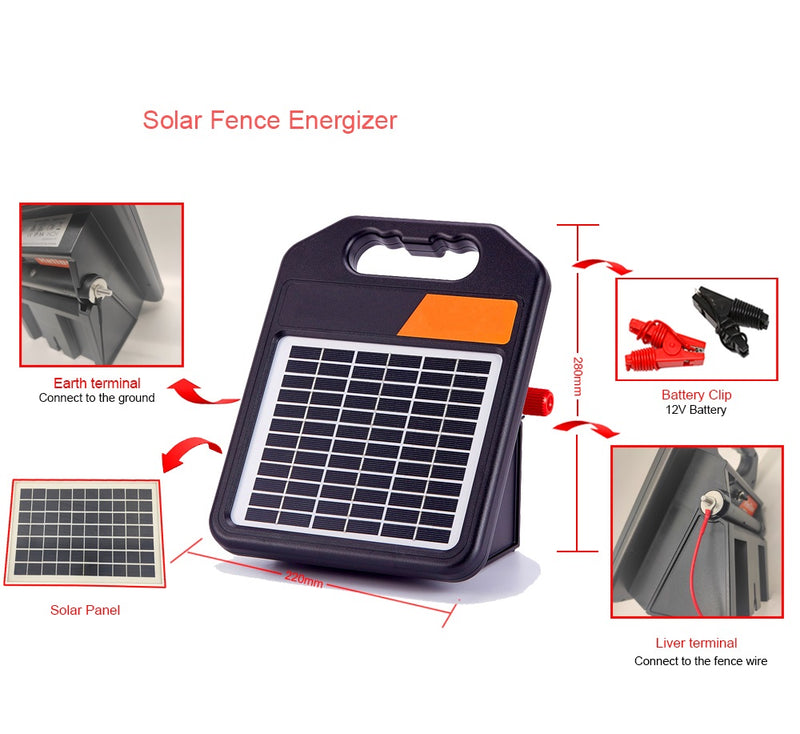 Solar Fence Energizer

Earth terminal
Connect to the ground

Solar Panel

220mm

280mm

Battery Clip
12V Battery

Liver terminal
Connect to the fence wire