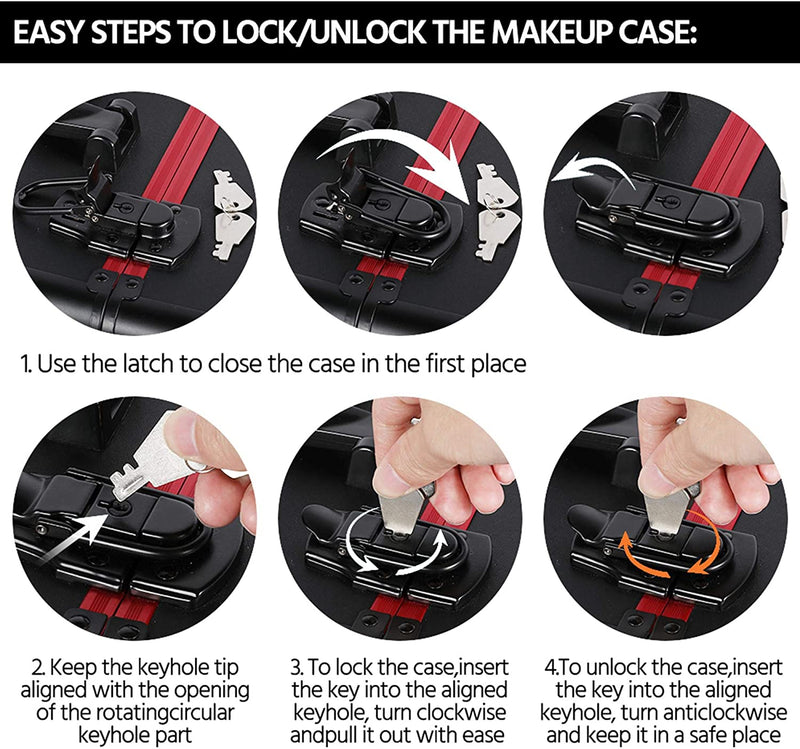 EASY STEPS TO LOCK/UNLOCK THE MAKEUP CASE:

1. Use the latch to close the case in the first place

2. Keep the keyhole tip aligned with the opening of the rotatingcircular keyhole part

3. To lock the case,insert the key into the aligned keyhole, turn clockwise andpull it out with ease

4.To unlock the case,insert the key into the aligned keyhole, turn anticlockwise and keep it in a safe place