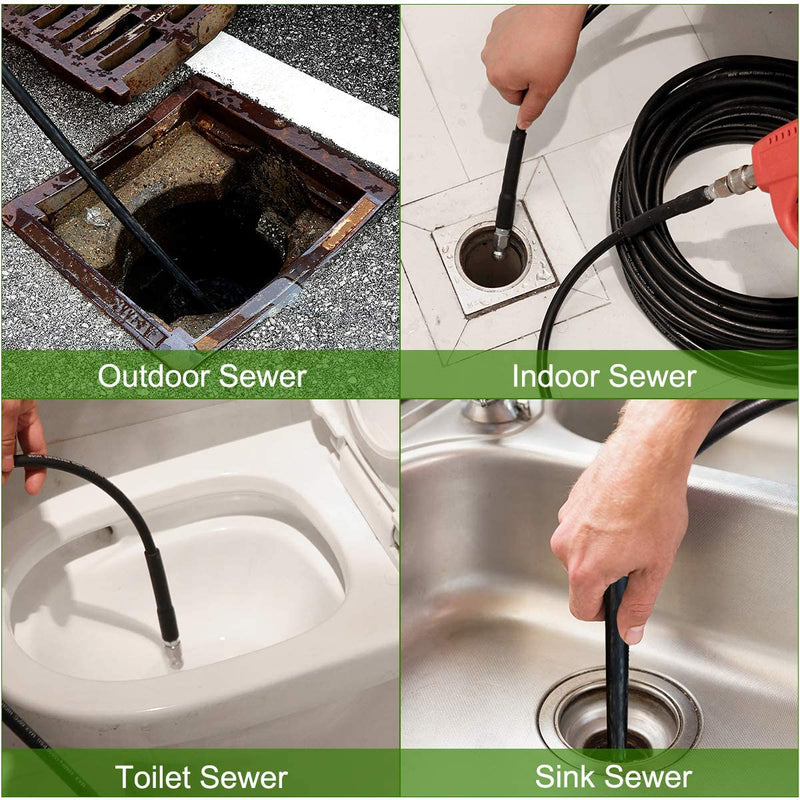 Outdoor Sewer

Indoor Sewer

Toilet Sewer

Sink Sewer