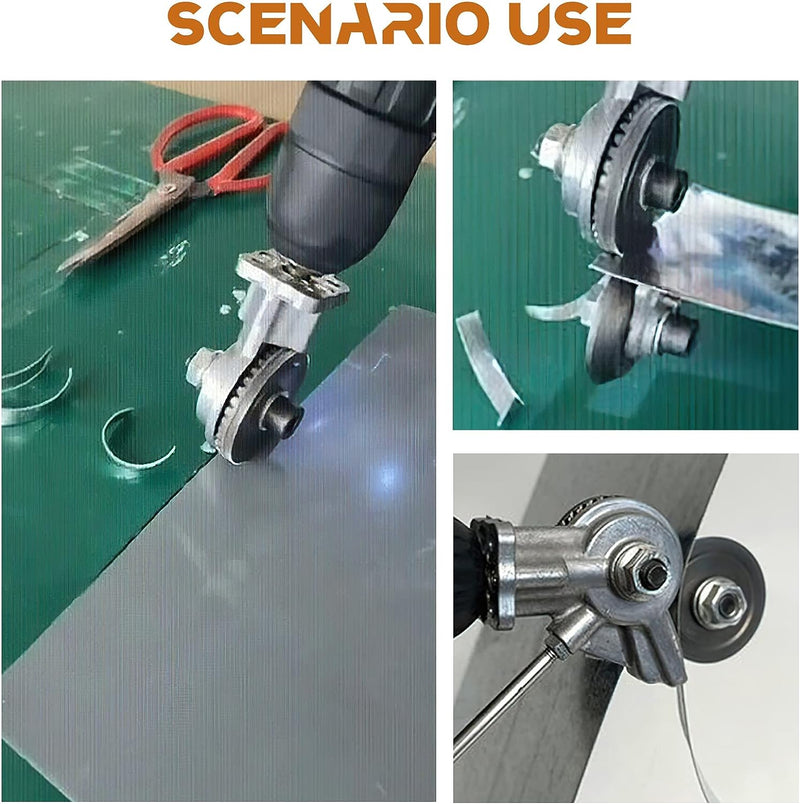 SCENARIO USE