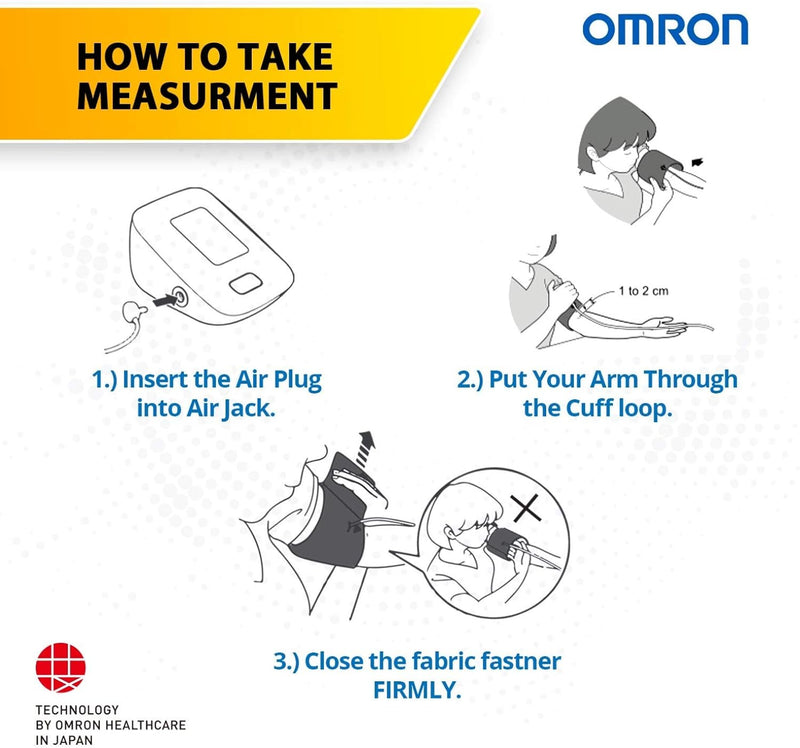 HOW TO TAKE MEASURMENT

OMRON

1 to 2 cm

1.) Insert the Air Plug into Air Jack.

2.) Put Your Arm Through the Cuff loop.

3.) Close the fabric fastner FIRMLY.

TECHNOLOGY BY OMRON HEALTHCARE IN JAPAN