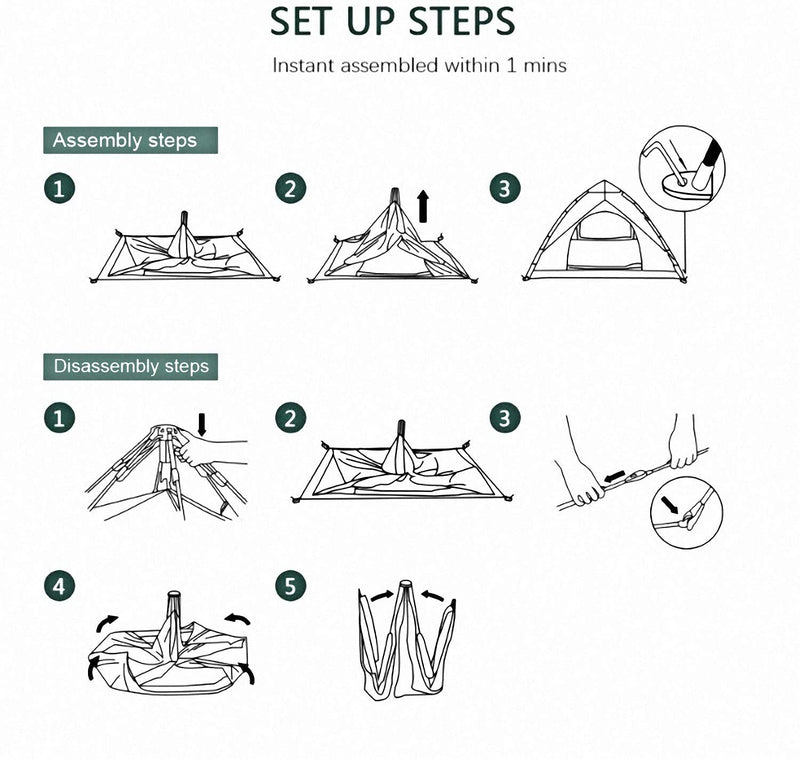 SET UP STEPS

Instant assembled within 1 mins

Assembly steps

1

2

3

Disassembly steps

1

2

3

4

5