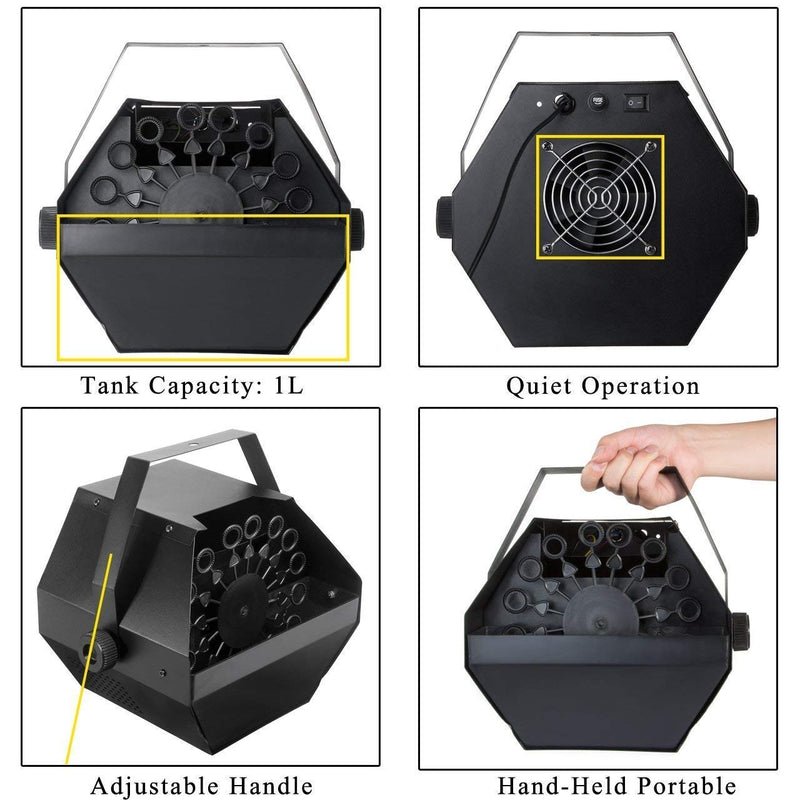 Tank Capacity: 1L

Quiet Operation

Adjustable Handle

Hand-Held Portable