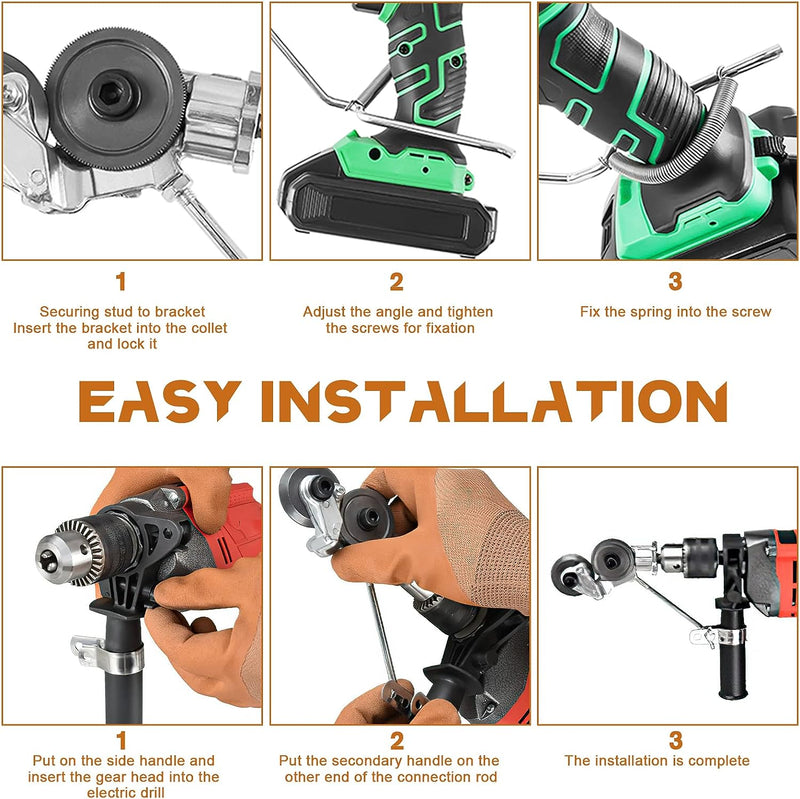 1
Securing stud to bracket
Insert the bracket into the collet and lock it

2
Adjust the angle and tighten the screws for fixation

3
Fix the spring into the screw

EASY INSTALLATION

1
Put on the side handle and insert the gear head into the electric drill

2
Put the secondary handle on the other end of the connection rod

3
The installation is complete