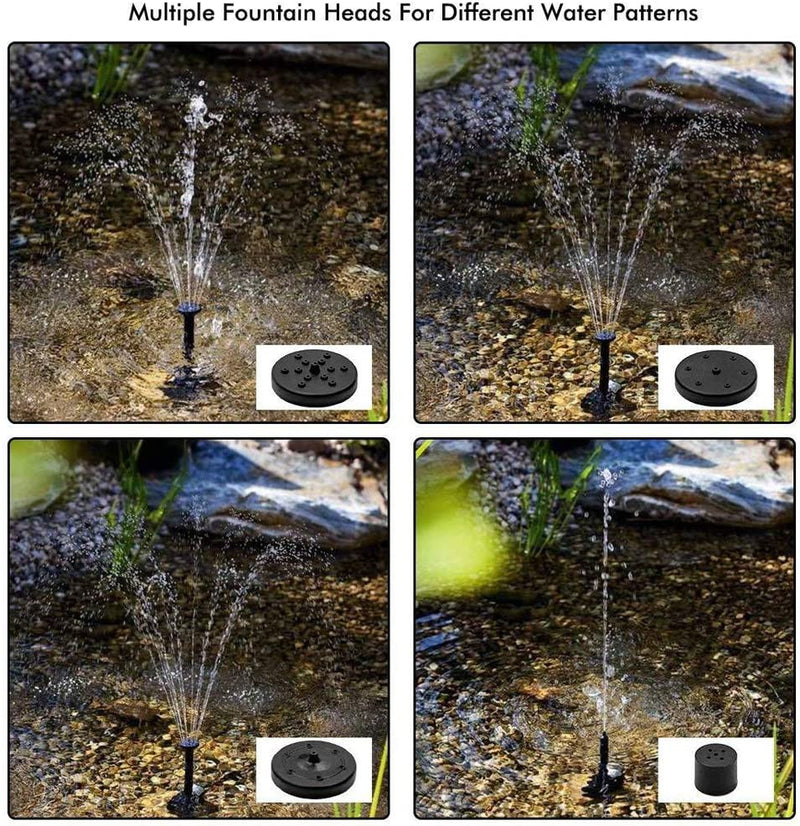 Multiple Fountain Heads For Different Water Patterns