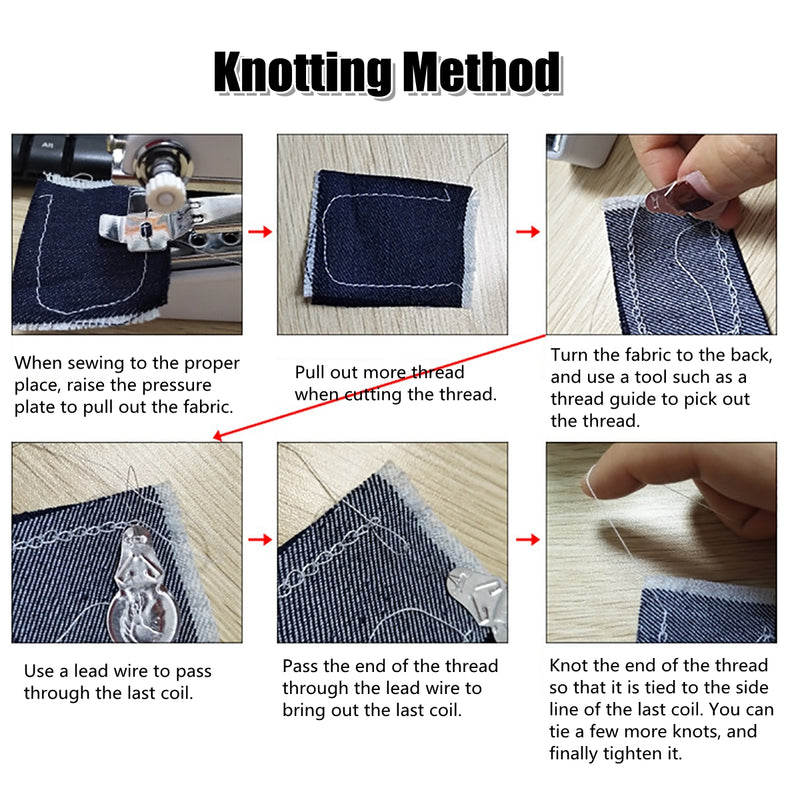 Knotting Method

When sewing to the proper place, raise the pressure plate to pull out the fabric.

Pull out more thread when cutting the thread.

Turn the fabric to the back, and use a tool such as a thread guide to pick out the thread.

Use a lead wire to pass through the last coil.

Pass the end of the thread through the lead wire to bring out the last coil.

Knot the end of the thread so that it is tied to the side line of the last coil. You can tie a few more knots, and finally tighten it.