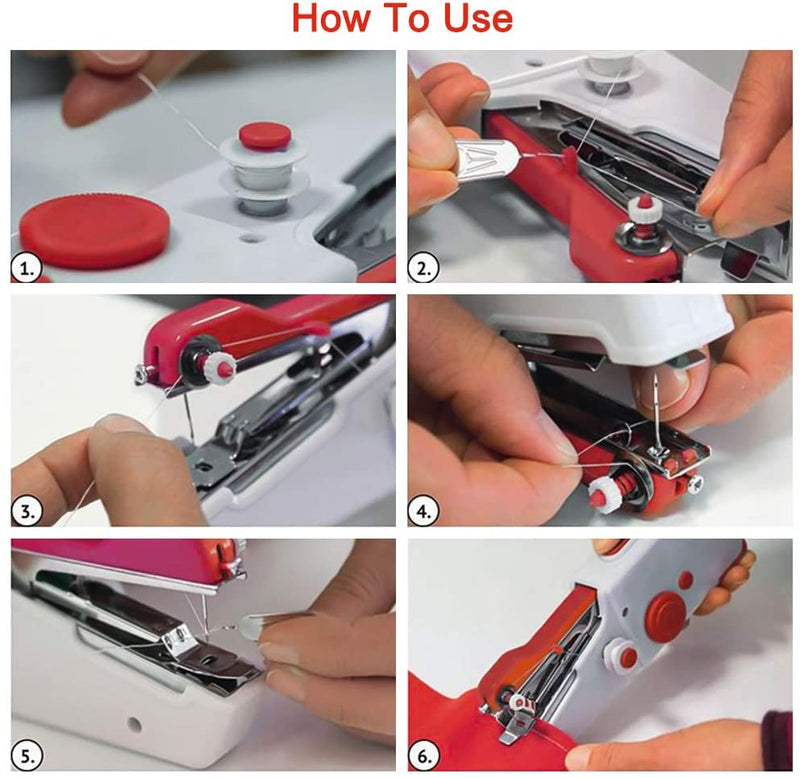 How To Use

1.

2.

3.

4.

5.

6.